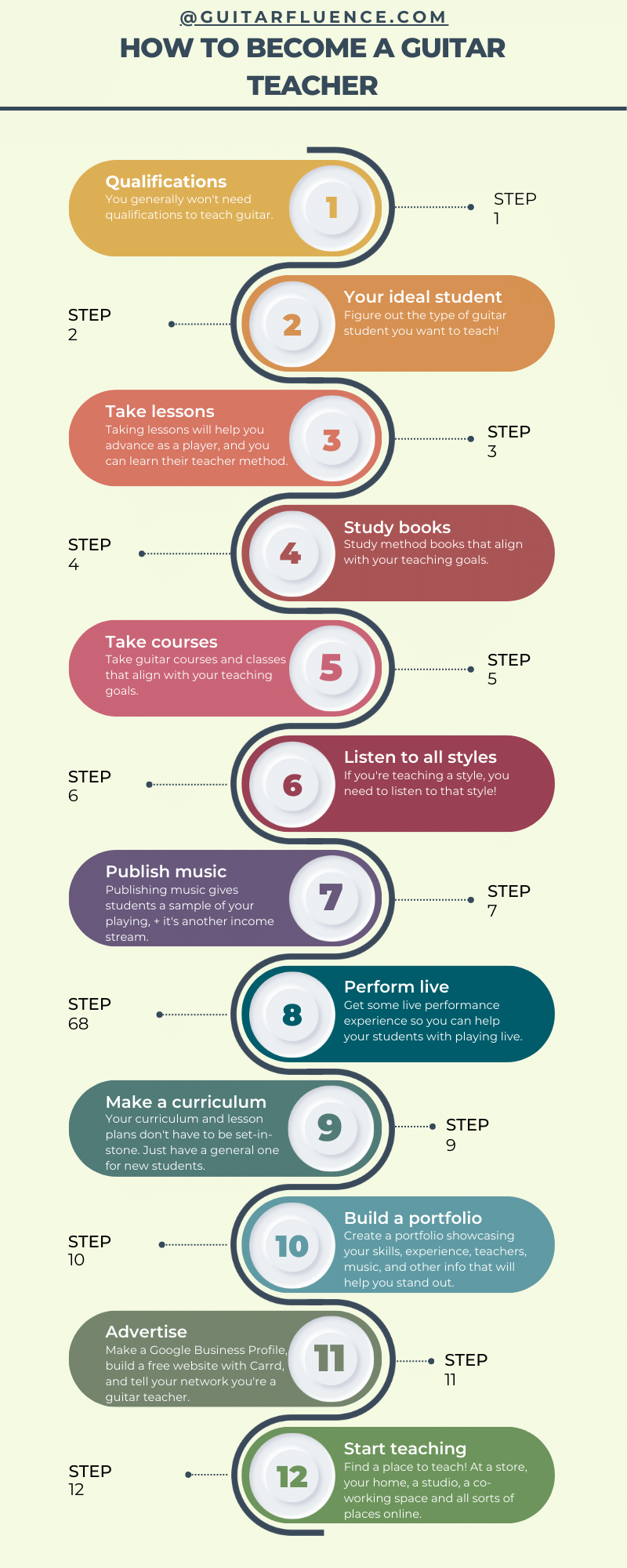 @GUITARFLUENCE.COM
HOW TO BECOME A GUITAR TEACHER

Qualifications
You generally won't need qualifications to teach guitar.
1
STEP 1

STEP 2
2
Your ideal student
Figure out the type of guitar student you want to teach!

Take lessons
Taking lessons will help you advance as a player, and you can learn their teacher method.
3
STEP 3

STEP 4
4
Study books
Study method books that align with your teaching goals.

Take courses
Take guitar courses and classes that align with your teaching goals.
5
STEP 5

STEP 6
6
Listen to all styles
If you're teaching a style, you need to listen to that style!

Publish music
Publishing music gives students a sample of your playing, + it's another income stream.
7
STEP 7

STEP 68
8
Perform live
Get some live performance experience so you can help your students with playing live.

Make a curriculum
Your curriculum and lesson plans don't have to be set-in-stone. Just have a general one for new students.
9
STEP 9

STEP 10
10
Build a portfolio
Create a portfolio showcasing your skills, experience, teachers, music, and other info that will help you stand out.

Advertise
Make a Google Business Profile, build a free website with Carrd, and tell your network you're a guitar teacher.
11
STEP 11

STEP 12
12
Start teaching
Find a place to teach! At a store, your home, a studio, a co-working space and all sorts of places online.